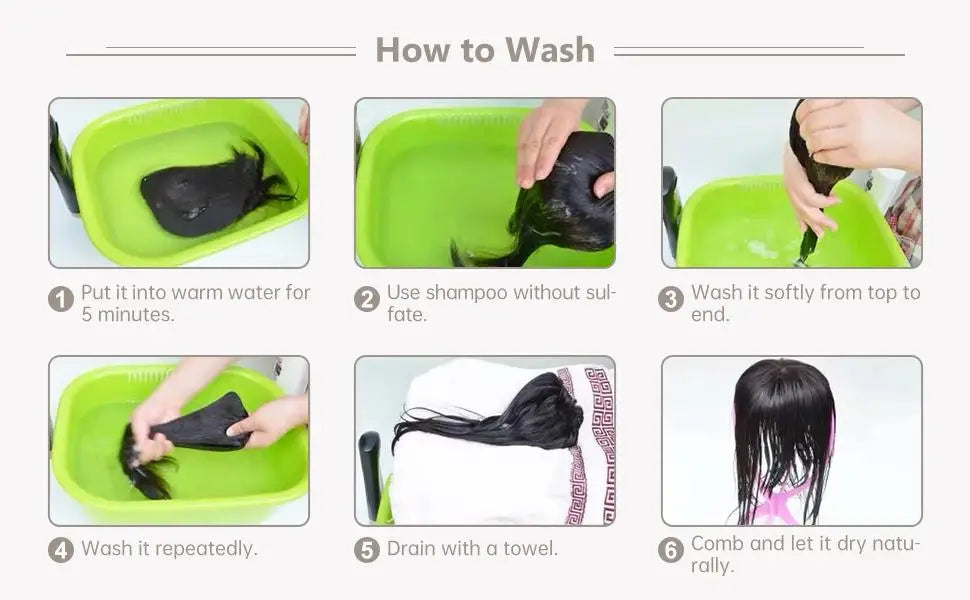 How to Wash

1 Put it into warm water for 5 minutes.

2 Use shampoo without sulfate.

3 Wash it softly from top to end.

4 Wash it repeatedly.

5 Drain with a towel.

6 Comb and let it dry naturally.